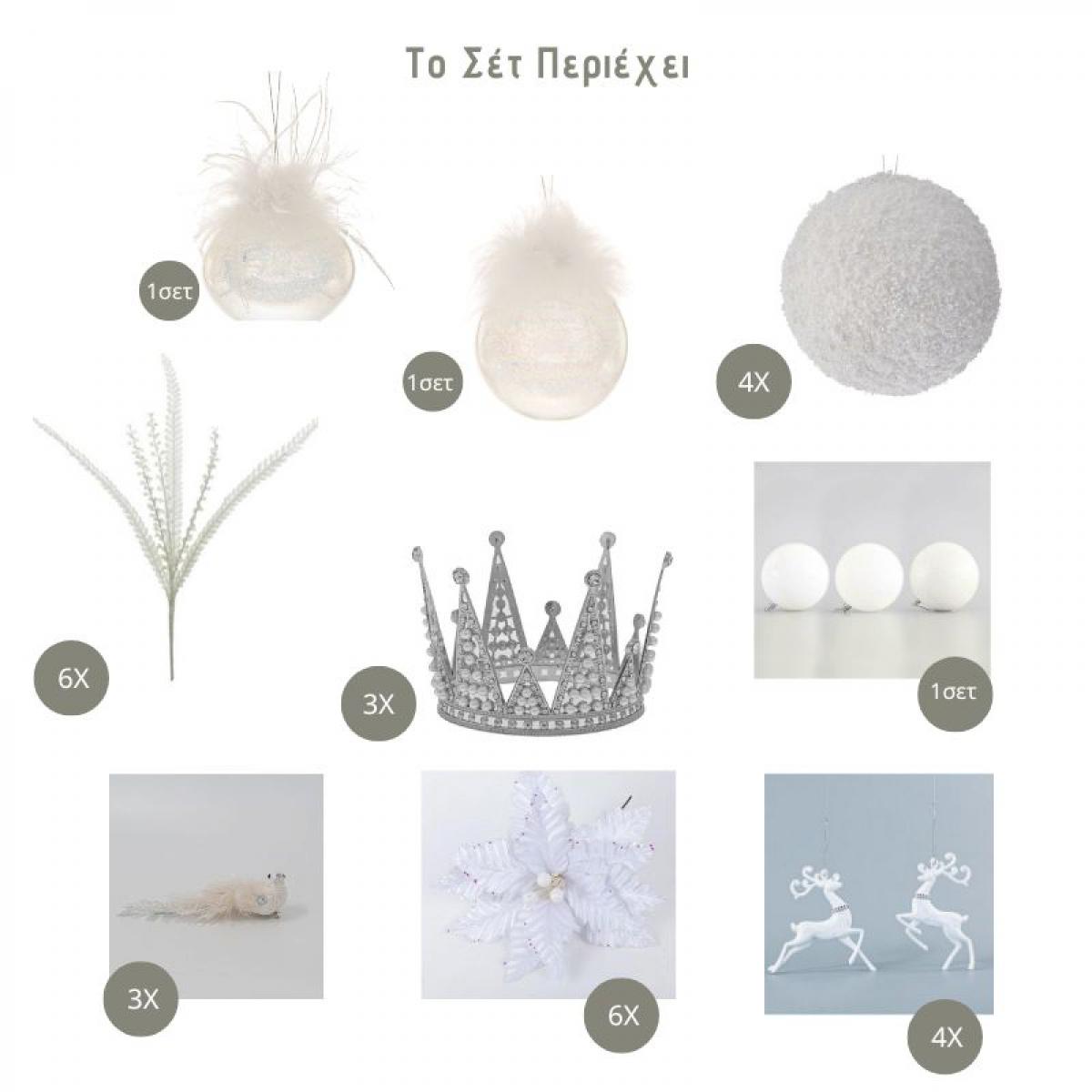 Το Σέτ Περιέχει

1σετ

1σετ

4X

6X

3X

1σετ

3X

6X

4X